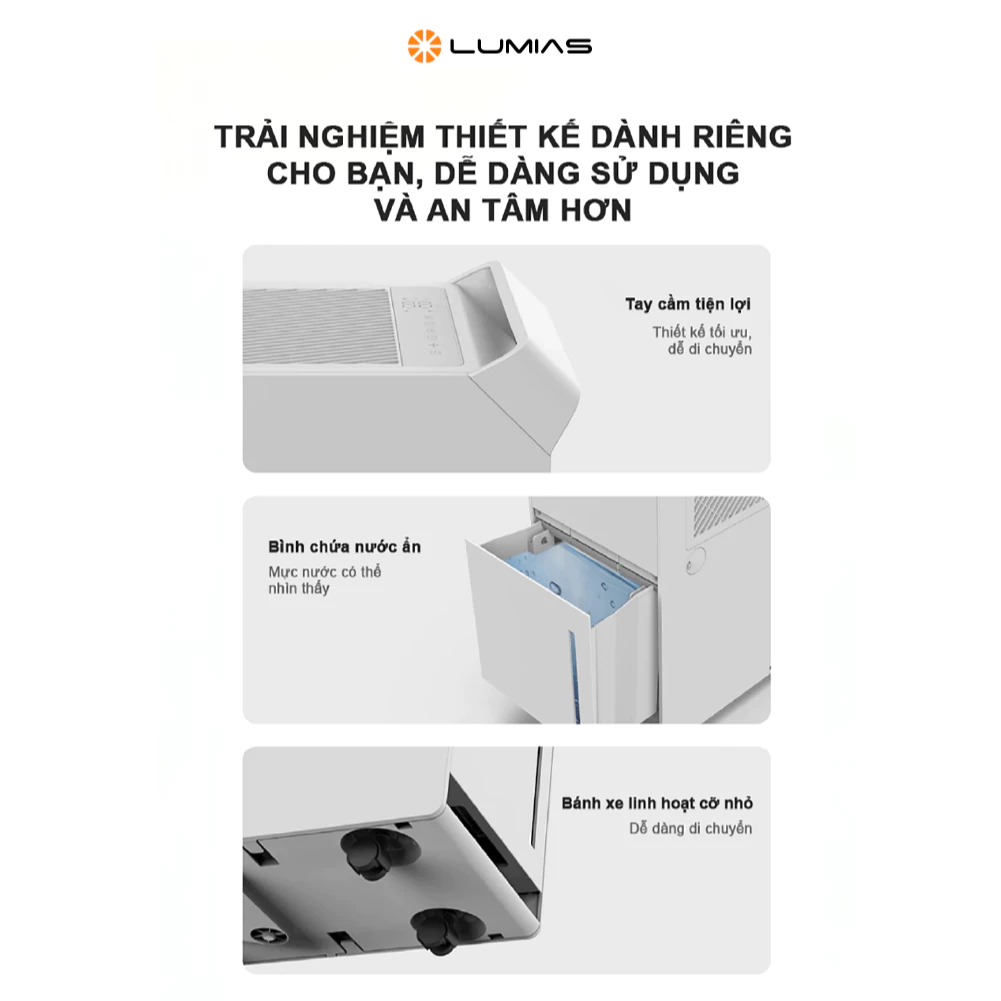 LUMIAS

TRẢI NGHIỆM THIẾT KẾ DÀNH RIÊNG CHO BẠN, DỄ DÀNG SỬ DỤNG VÀ AN TÂM HƠN

Tay cầm tiện lợi

Thiết kế tối ưu, dễ di chuyển

Bình chứa nước ẩn

Mực nước có thể nhìn thấy

Bánh xe linh hoạt cỡ nhỏ

Dễ dàng di chuyển